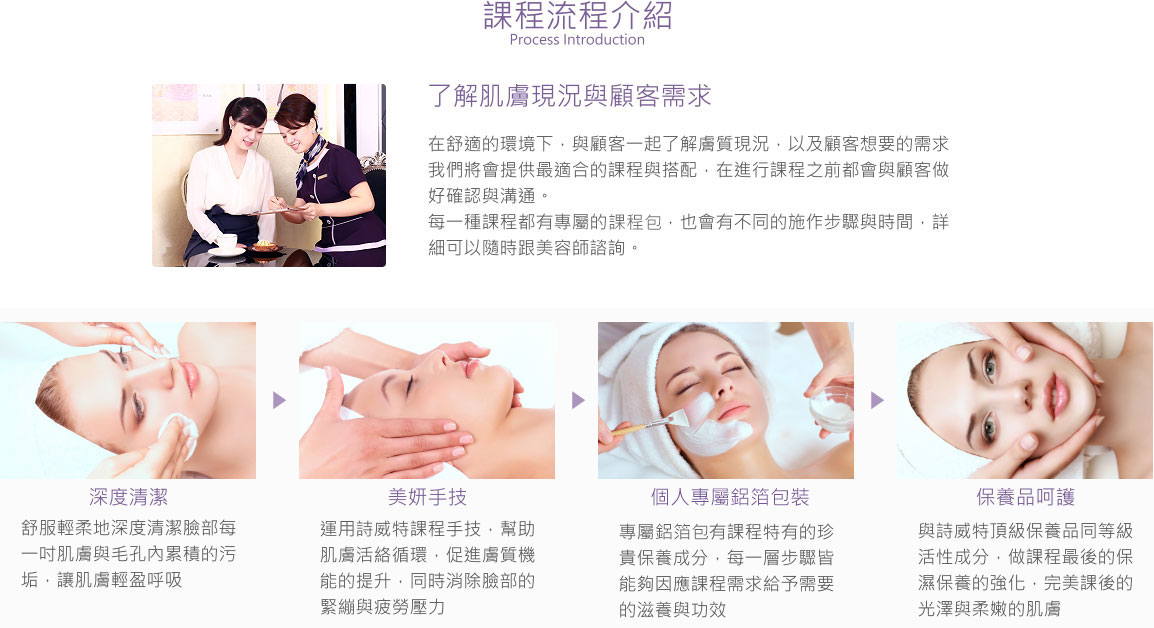 課程流程介紹
Process Introduction

了解肌膚現況與顧客需求

在舒適的環境下，與顧客一起了解膚質現況，以及顧客想要的需求我們將會提供最適合的課程與搭配，在進行課程之前都會與顧客做好確認與溝通。
每一種課程都有專屬的課程包，也會有不同的施作步驟與時間，詳細可以隨時跟美容師諮詢。

深度清潔
舒服輕柔地深度清潔臉部每一吋肌膚與毛孔內累積的污垢，讓肌膚輕盈呼吸

美妍手技
運用詩威特課程手技，幫助肌膚活絡循環，促進膚質機能的提升，同時消除臉部的緊繃與疲勞壓力

個人專屬鋁箔包裝
專屬鋁箔包有課程特有的珍貴保養成分，每一層步驟皆能夠因應課程需求給予需要的滋養與功效

保養品呵護
與詩威特頂級保養品同等級活性成分，做課程最後的保濕保養的強化，完美課後的光澤與柔嫩的肌膚